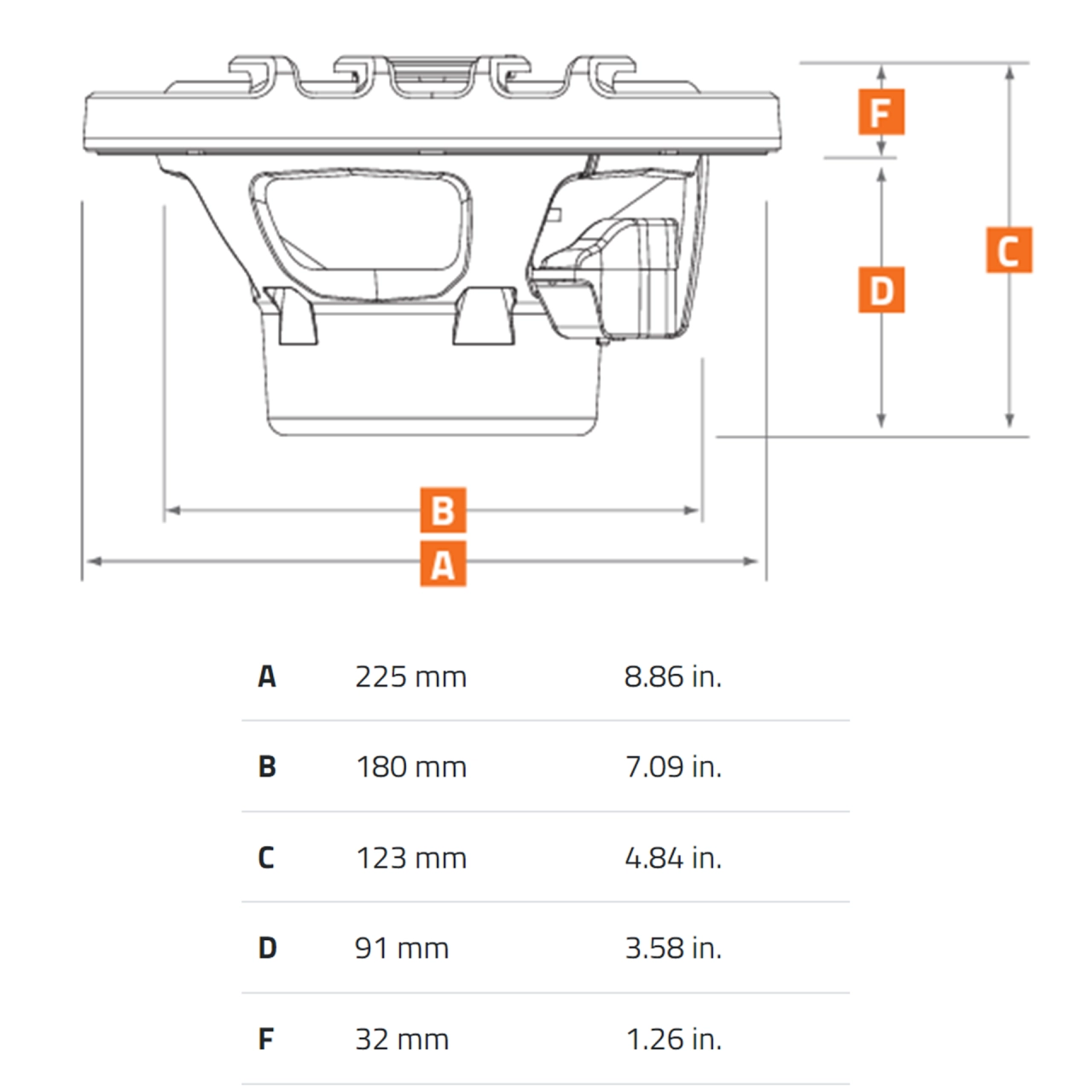 F

D

C

B

A

| | | |
|---|---|---|
| A | 225 mm | 8.86 in. |
| B | 180 mm | 7.09 in. |
| C | 123 mm | 4.84 in. |
| D | 91 mm | 3.58 in. |
| F | 32 mm | 1.26 in. |