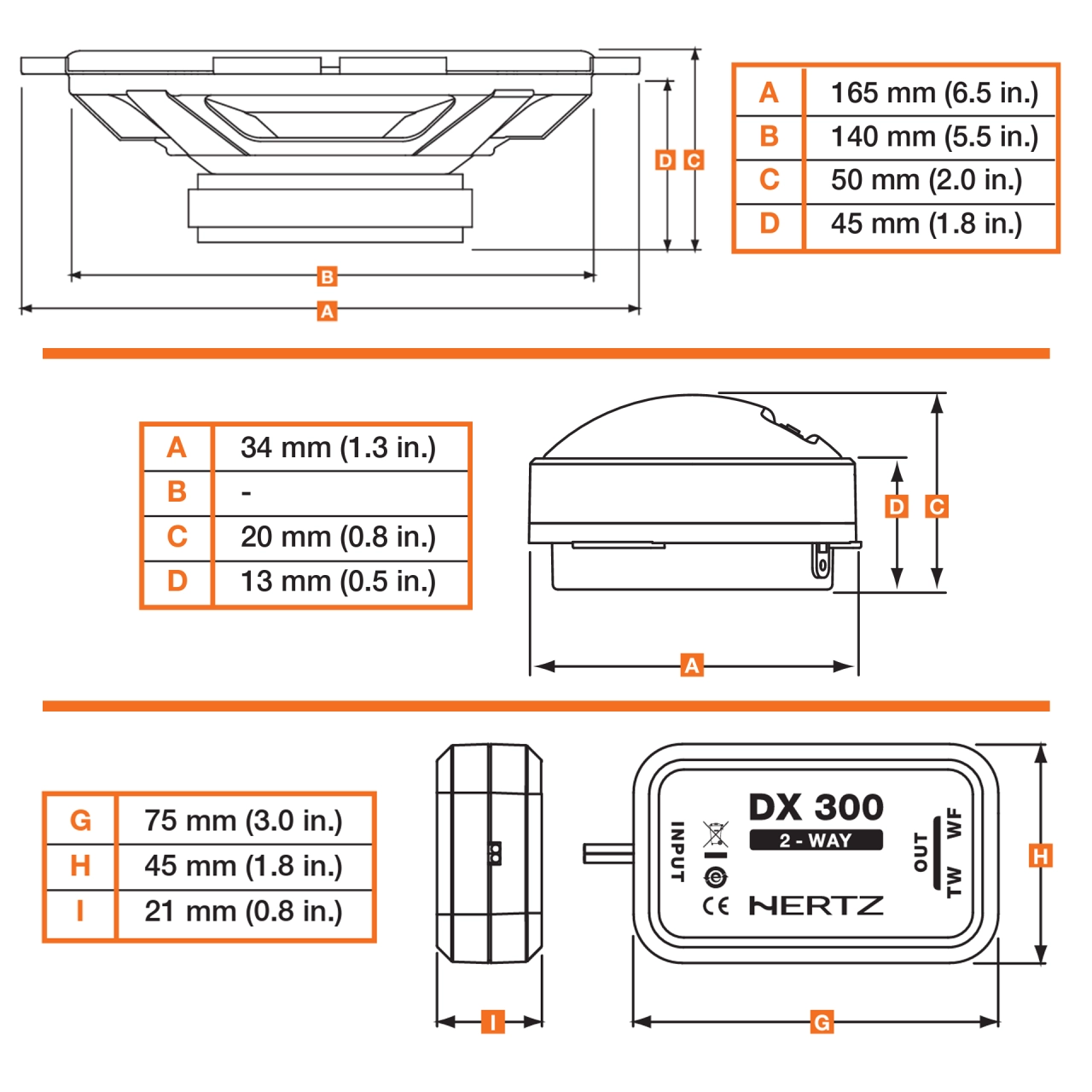 D C

B

A

| A | 165 mm (6.5 in.) |
|---|---|
| B | 140 mm (5.5 in.) |
| C | 50 mm (2.0 in.) |
| D | 45 mm (1.8 in.) |

| A | 34 mm (1.3 in.) |
|---|---|
| B | - |
| C | 20 mm (0.8 in.) |
| D | 13 mm (0.5 in.) |

D C

A

| G | 75 mm (3.0 in.) |
|---|---|
| H | 45 mm (1.8 in.) |
| I | 21 mm (0.8 in.) |

INPUT

DX 300
2 - WAY

CE HERTZ

OUT
WF
TW

H

I

G