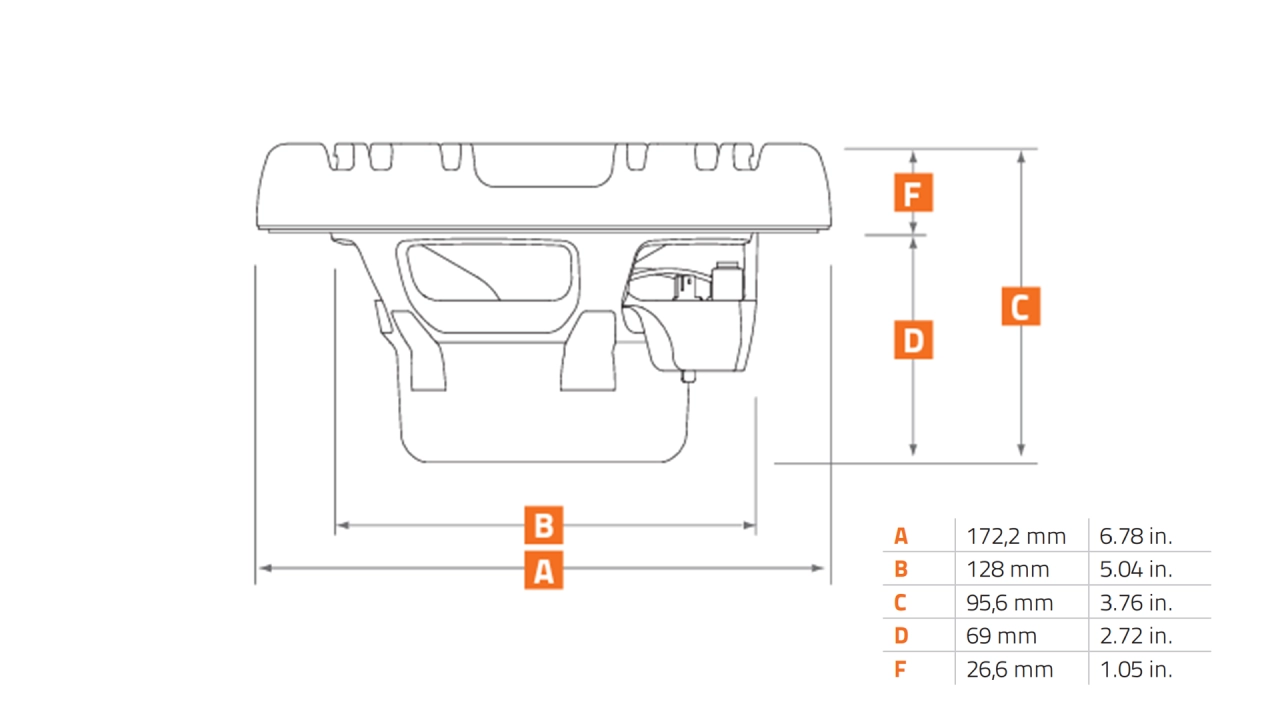 F

D

C

B

A

| A | 172,2 mm | 6.78 in. |
|---|---|---|
| B | 128 mm | 5.04 in. |
| C | 95,6 mm | 3.76 in. |
| D | 69 mm | 2.72 in. |
| F | 26,6 mm | 1.05 in. |